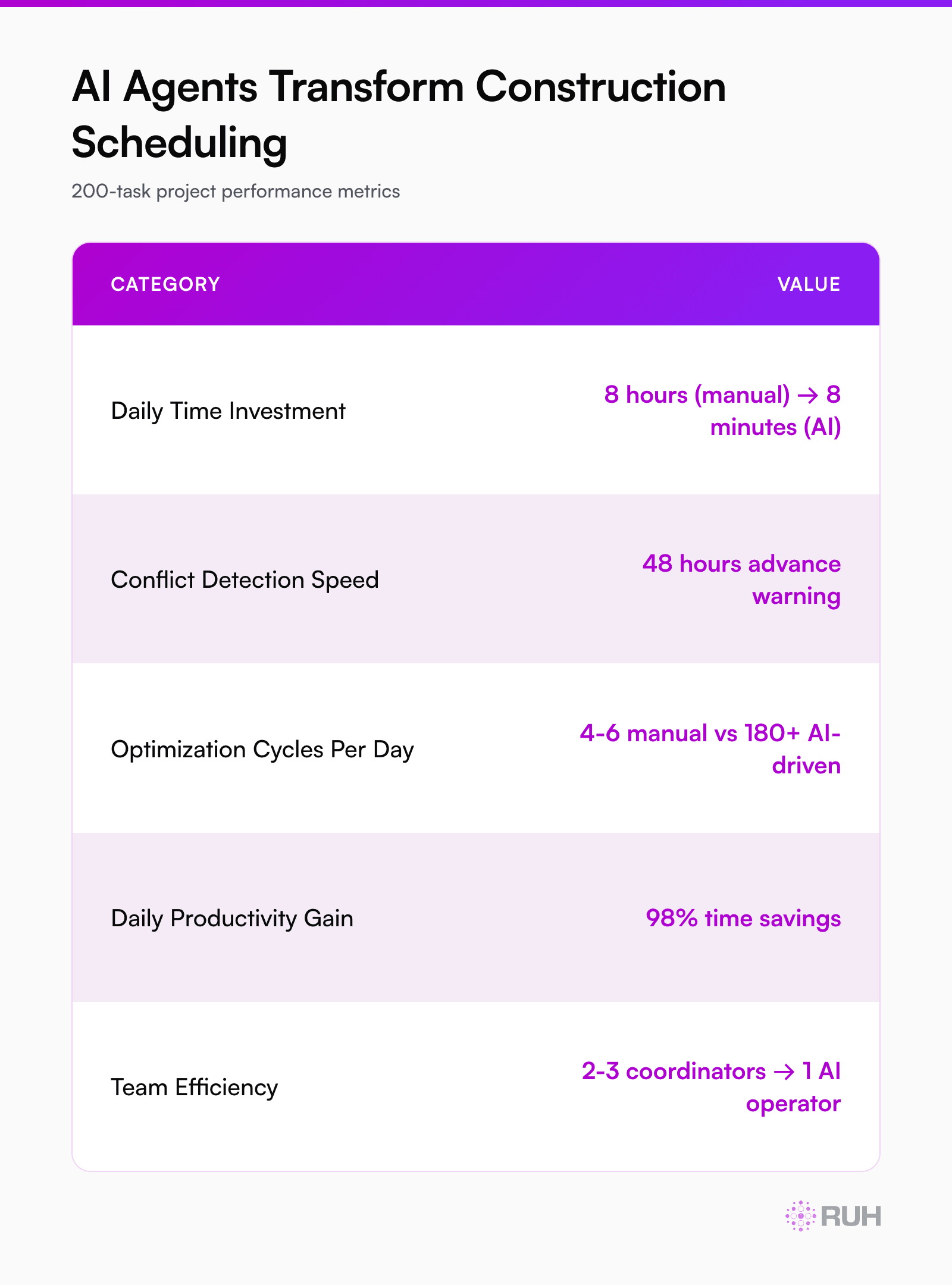 AI Agents Transform Construction Scheduling

200-task project performance metrics

| CATEGORY | VALUE |
|---|---|
| Daily Time Investment | 8 hours (manual) → 8 minutes (AI) |
| Conflict Detection Speed | 48 hours advance warning |
| Optimization Cycles Per Day | 4-6 manual vs 180+ AI-driven |
| Daily Productivity Gain | 98% time savings |
| Team Efficiency | 2-3 coordinators → 1 AI operator |

RUH