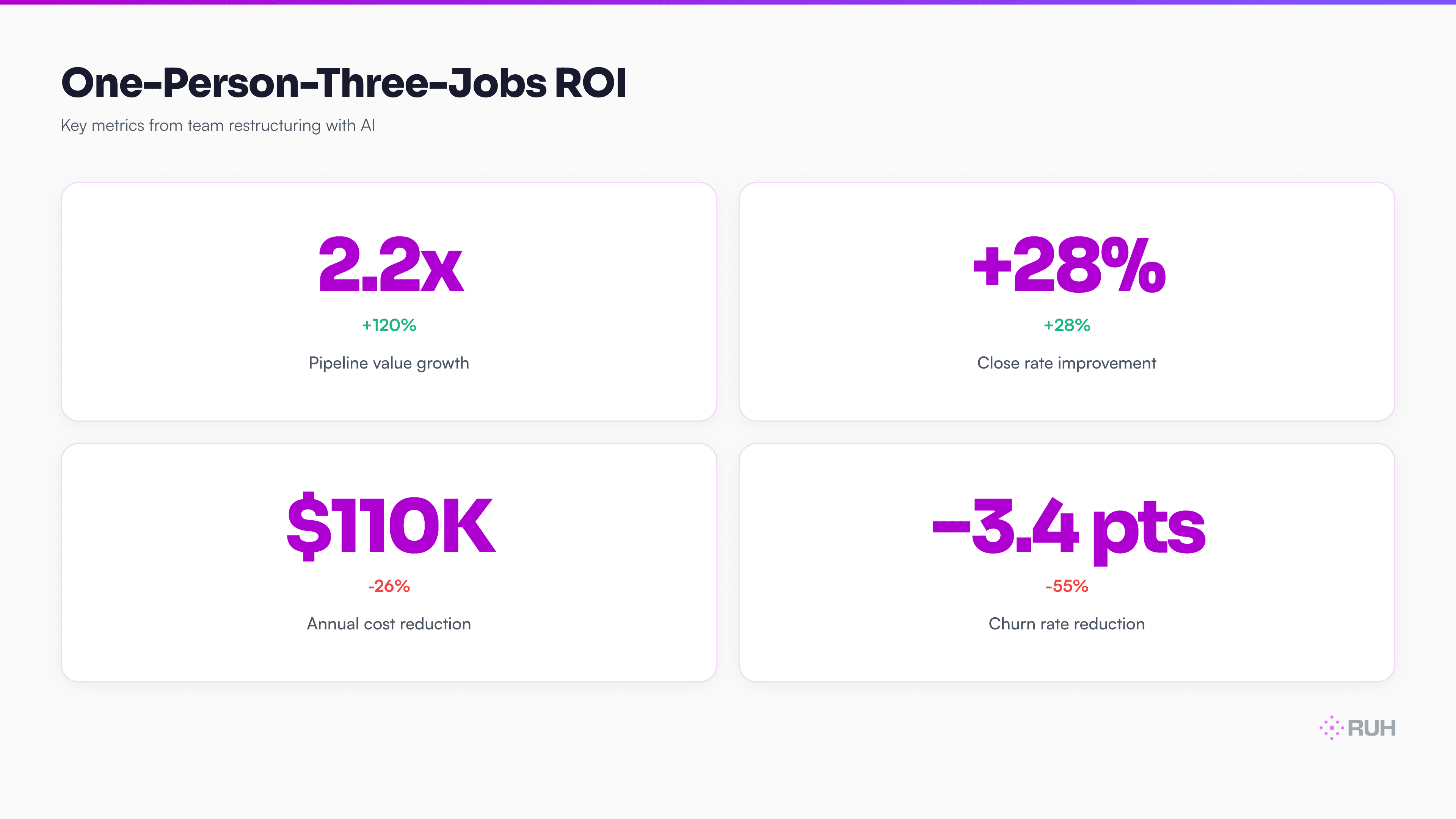 One-Person-Three-Jobs ROI

Key metrics from team restructuring with AI

2.2x

+120%

Pipeline value growth

+28%

+28%

Close rate improvement

$110K

-26%

Annual cost reduction

−3.4 pts

-55%

Churn rate reduction

RUH